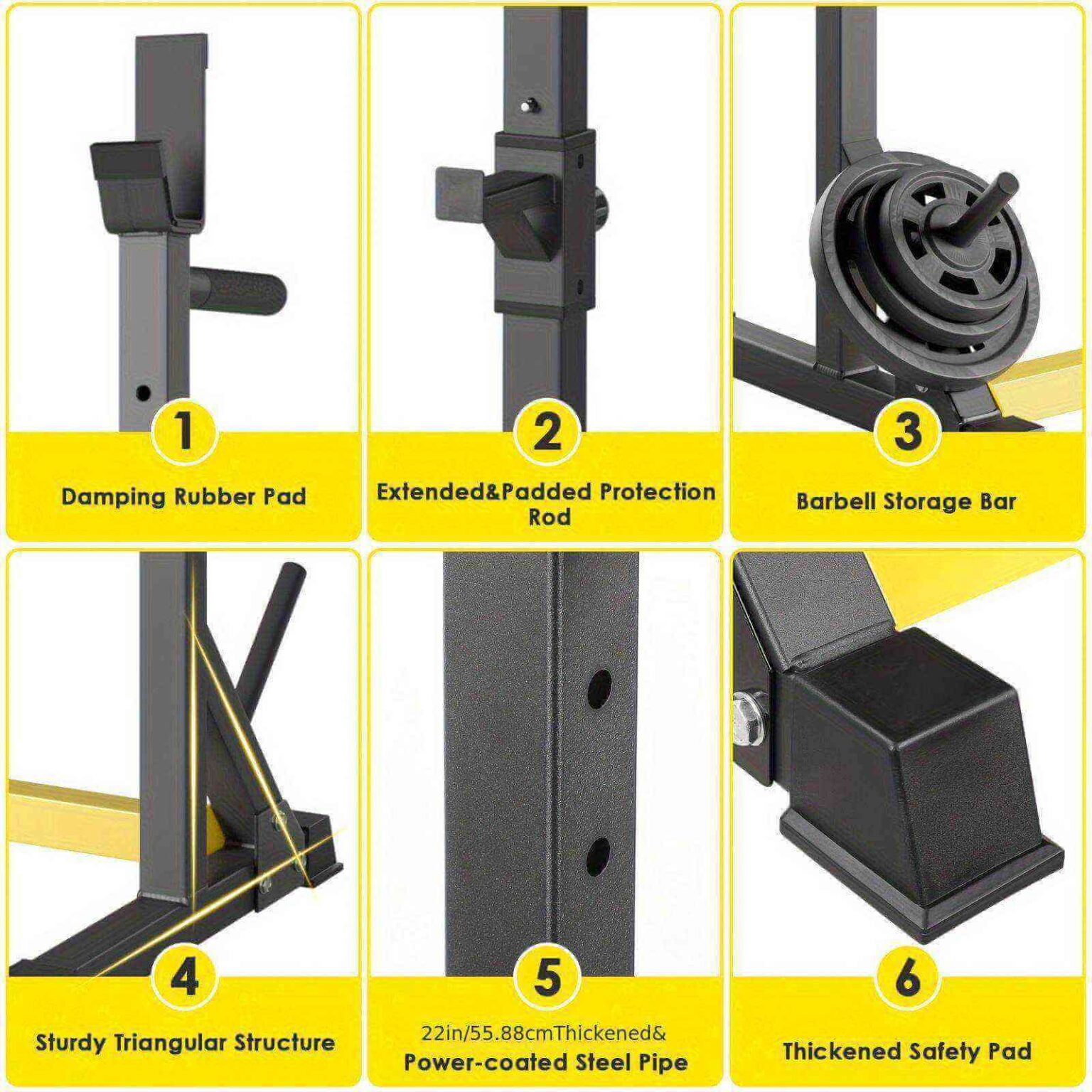 1

Damping Rubber Pad

2

Extended&Padded Protection Rod

3

Barbell Storage Bar

4

Sturdy Triangular Structure

5

22in/55.88cmThickened&
Power-coated Steel Pipe

6

Thickened Safety Pad