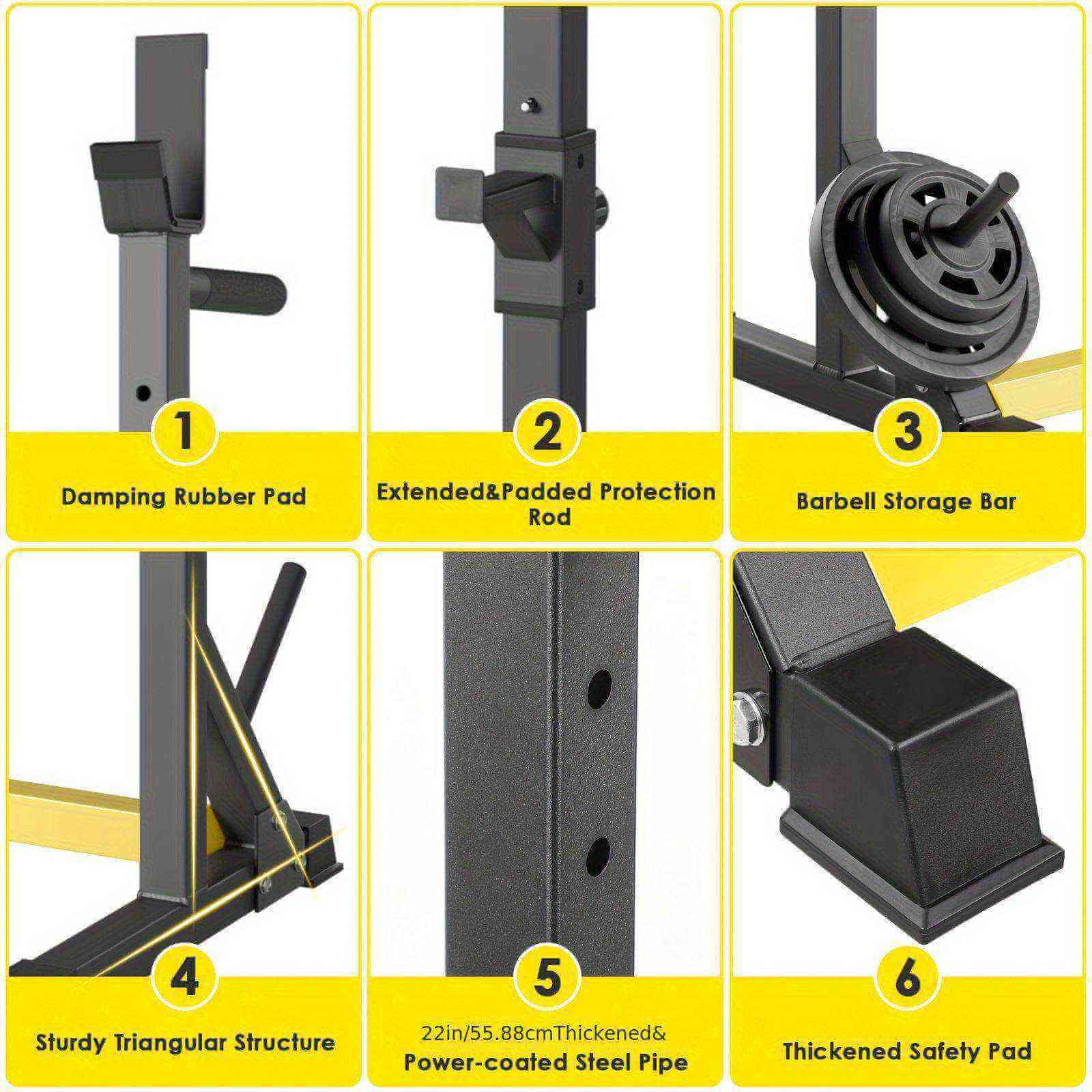 1

Damping Rubber Pad

2

Extended&Padded Protection Rod

3

Barbell Storage Bar

4

Sturdy Triangular Structure

5

22in/55.88cmThickened&

Power-coated Steel Pipe

6

Thickened Safety Pad